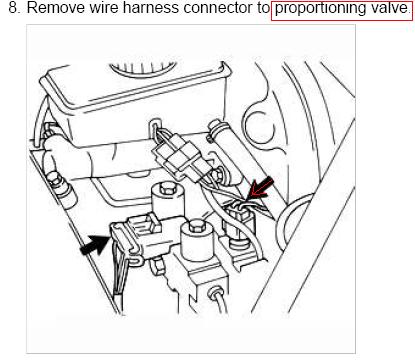 8. Remove wire harness connector to proportioning valve.